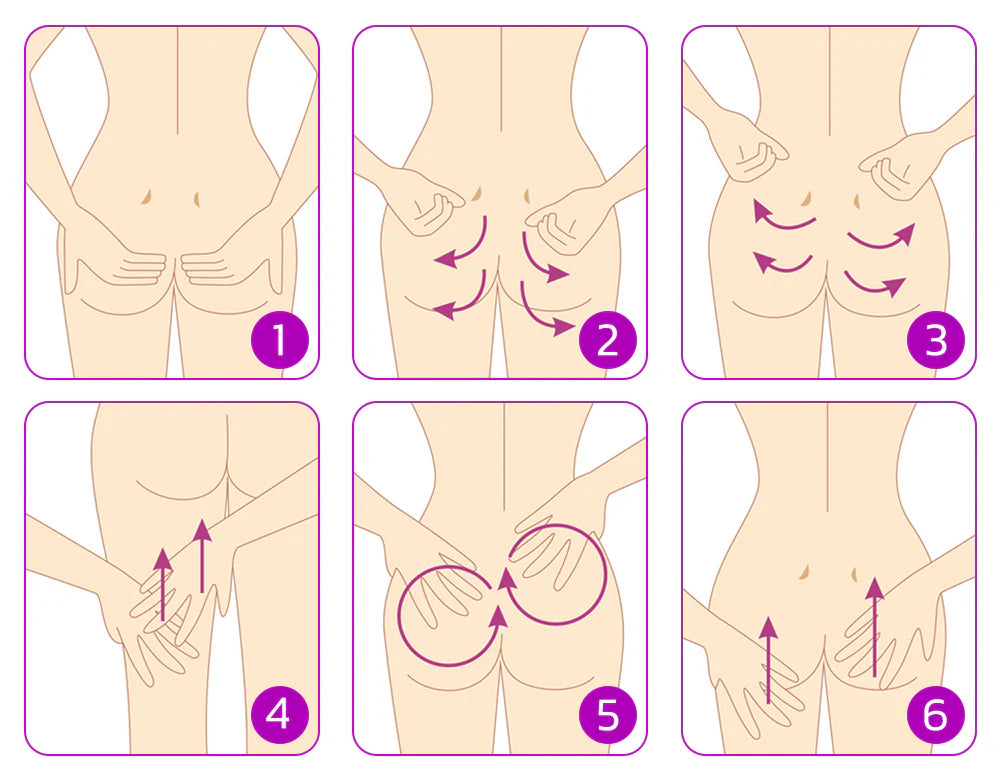 1
2
3
4
5
6